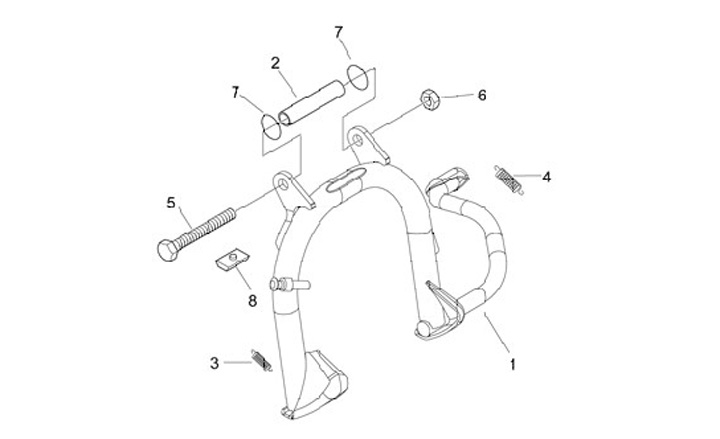 7
2
7
6
4
5
8
3
1