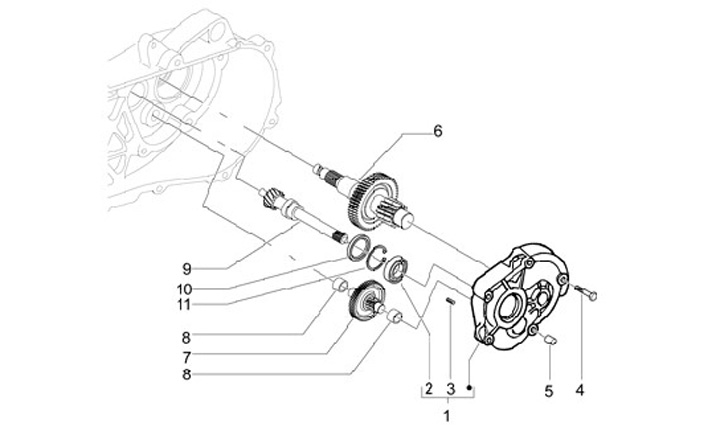 6

9

10

11

8

7

8

2 3

1

5

4