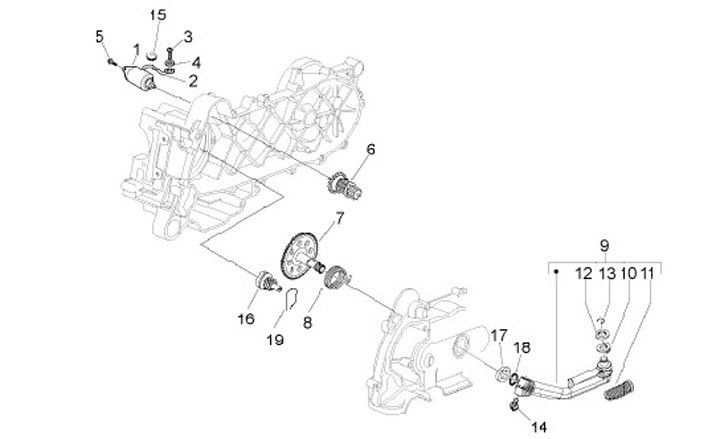 15
5
3
1
4
2
6
7
9
12 13 10 11
16
19
8
17
18
14