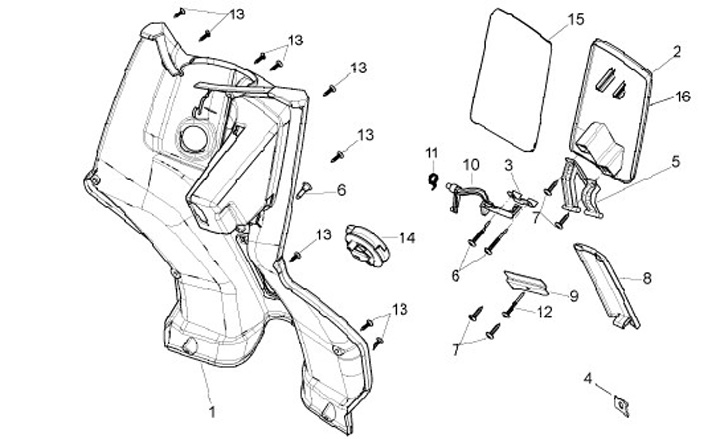 13
13
13
13
6
13
14
13
1
15
2
16
5
11
10
3
7
6
8
9
12
7
4