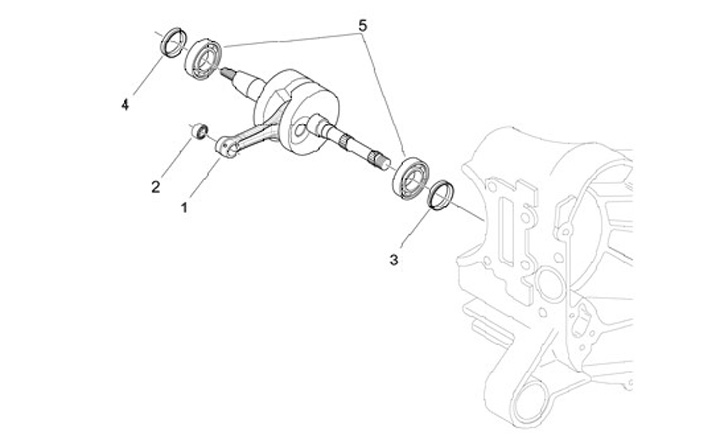 5
4
2
1
3