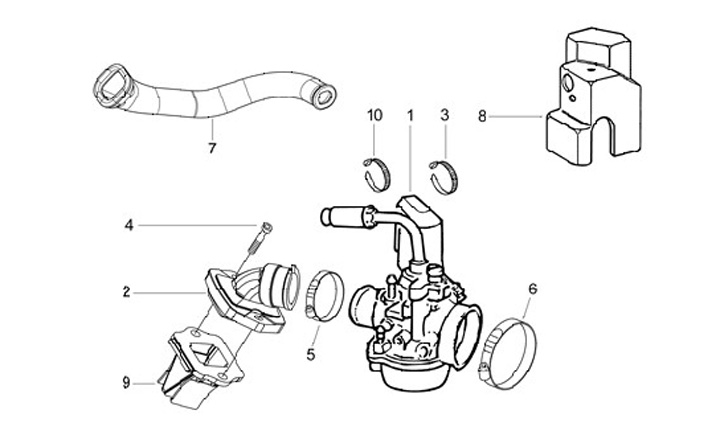 7
10
1
3
8
4
2
5
6
9