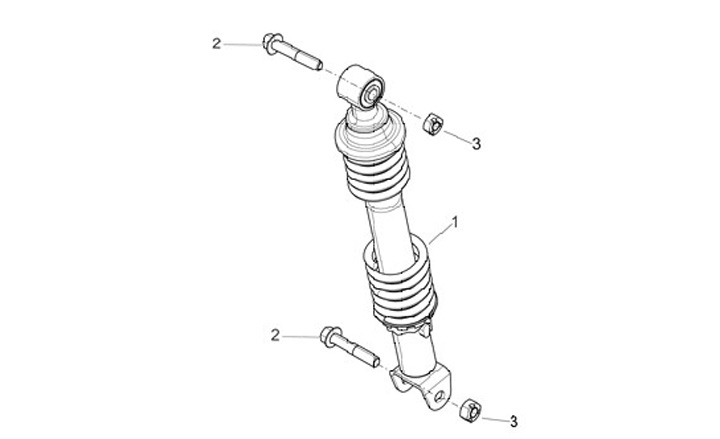 2
3
1
2
3