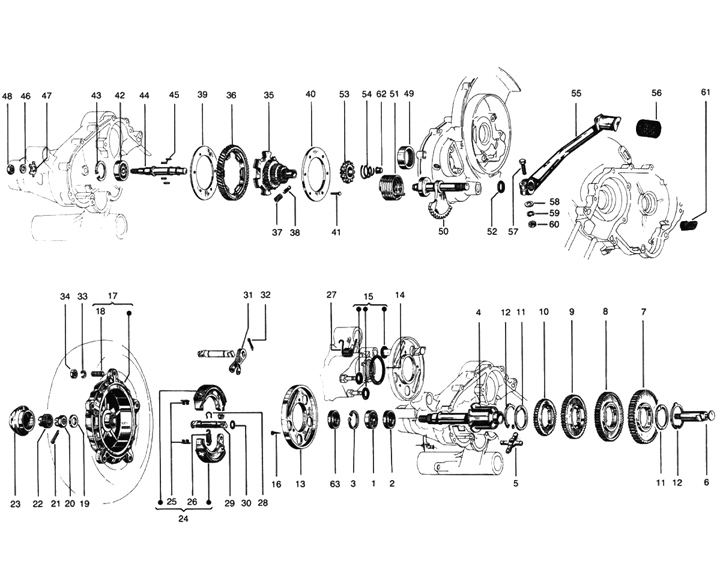 48 46 47 43 42 44 45 39 36 35 40 53 54 62 51 49 55 56 61

37 38 41 50 52 57 58 59 60

34 33 17 18 31 32 27 15 14 4 12 11 10 9 8 7

23 22 21 20 19 25 26 29 30 28 16 13 63 3 1 2 5 11 12 6

24