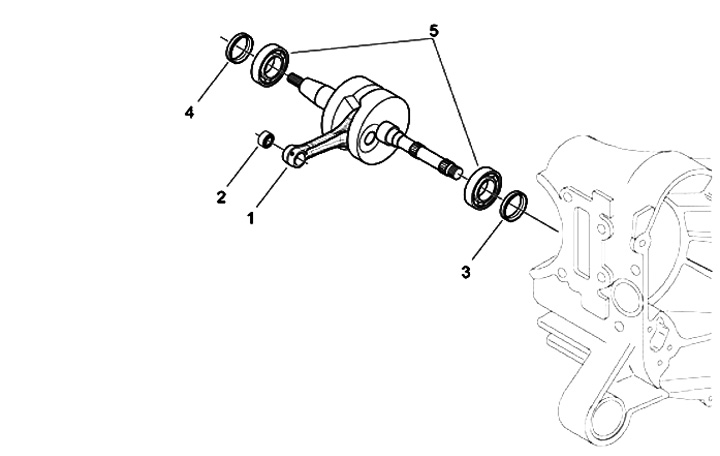 5
4
2
1
3