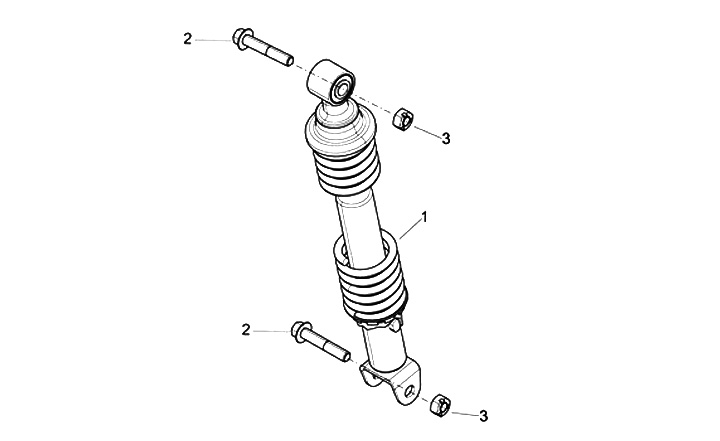 2
3
1
2
3