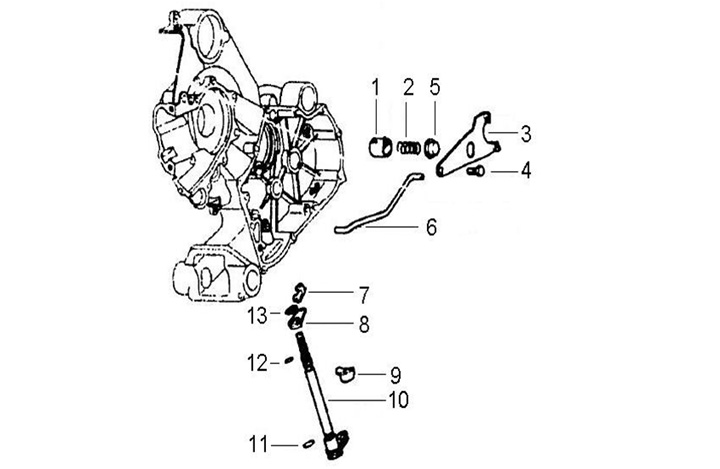 1
2
5
3
4
6
7
13
8
12
9
10
11