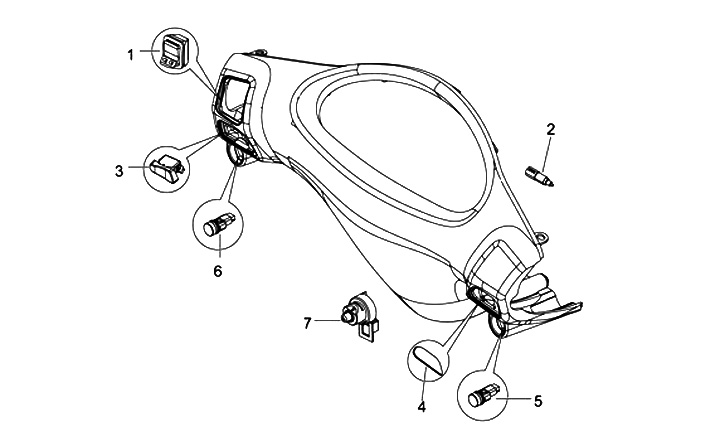 1
2
3
6
7
4
5