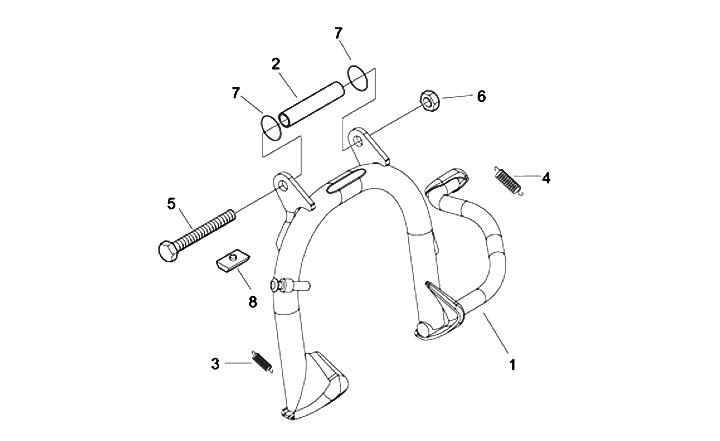 7
2
7
6
4
5
8
3
1