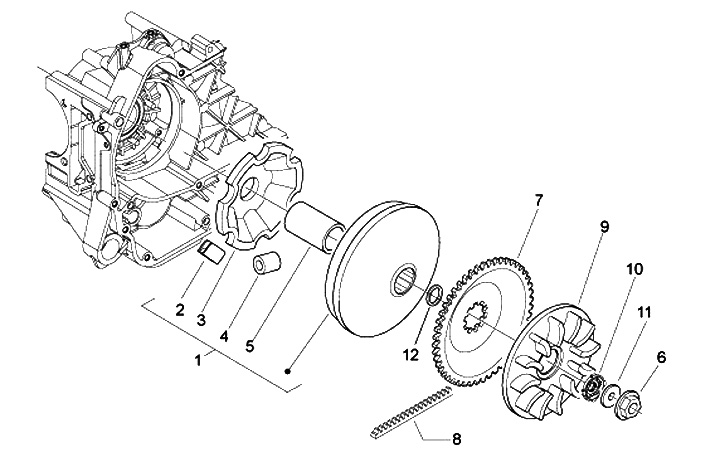 7
9
10
11
6
2
3
4
5
12
1
8