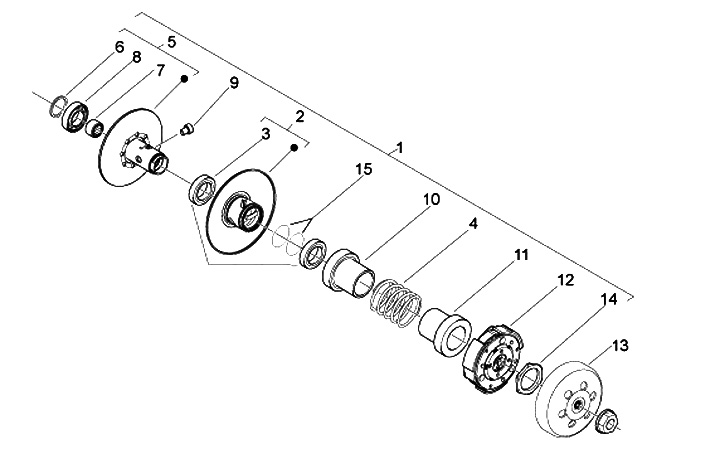 6
8
5
7
9
2
3
1
15
10
4
11
12
14
13