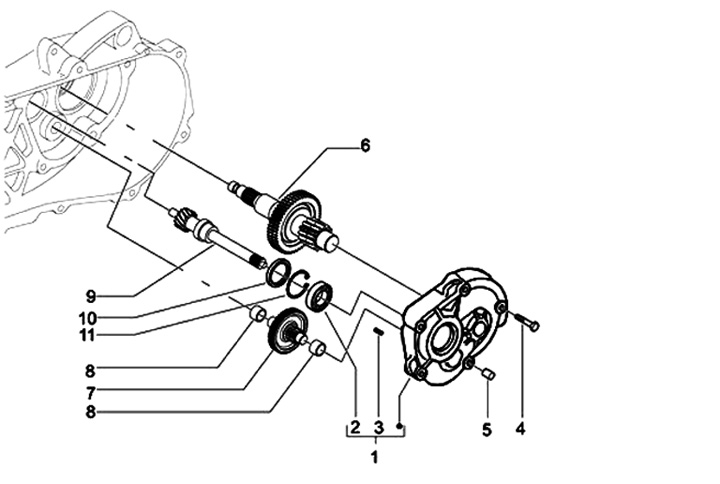 6
9
10
11
8
7
8
2
3
1
5
4