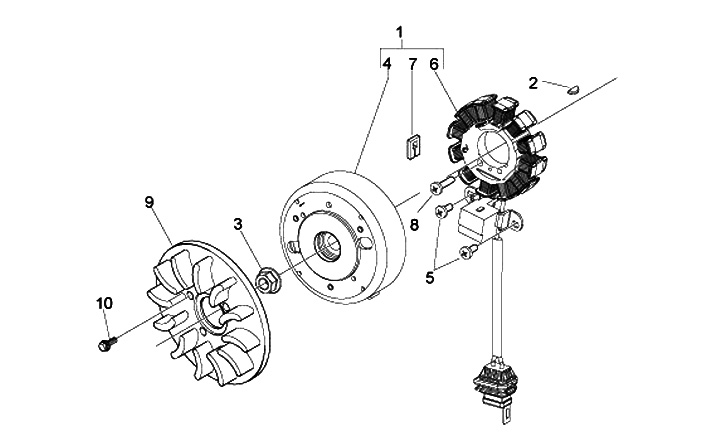 1
4
7
6
2
9
3
8
5
10