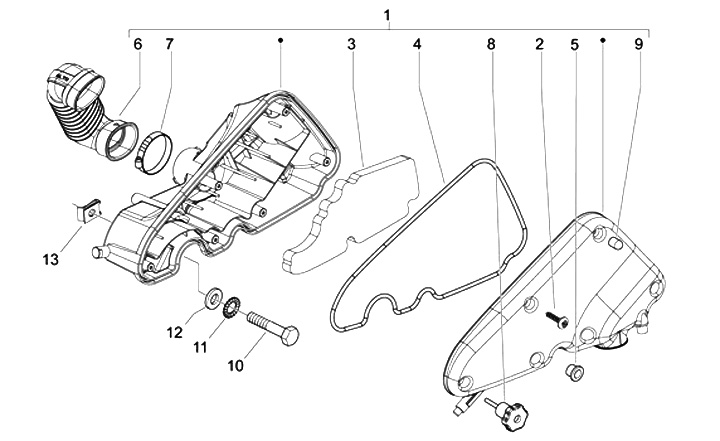 1
6
7
3
4
8
2
5
9
13
12
11
10