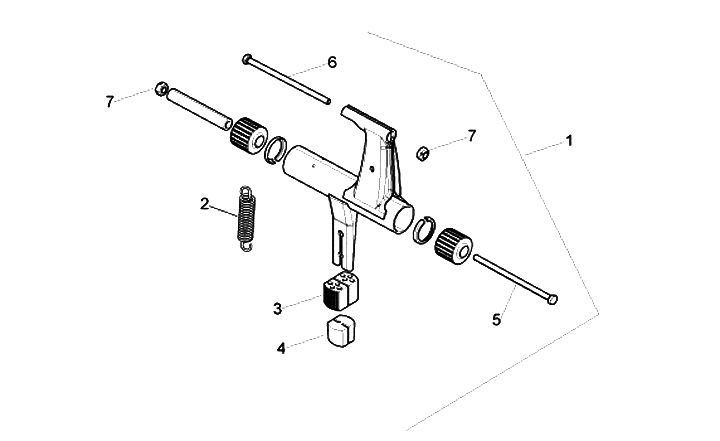 6
7
7
1
2
3
5
4