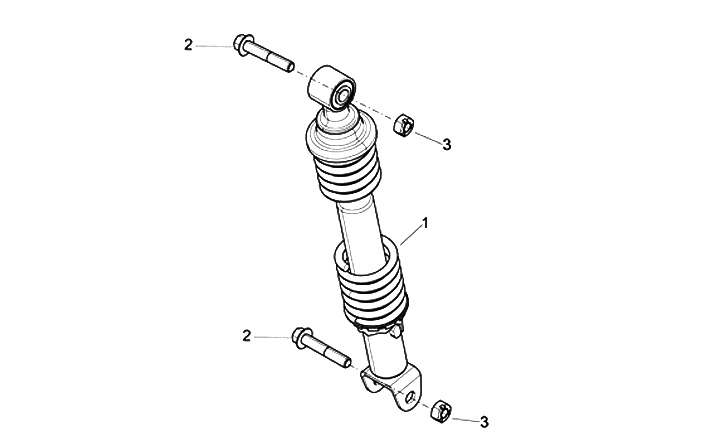 2
3
1
2
3