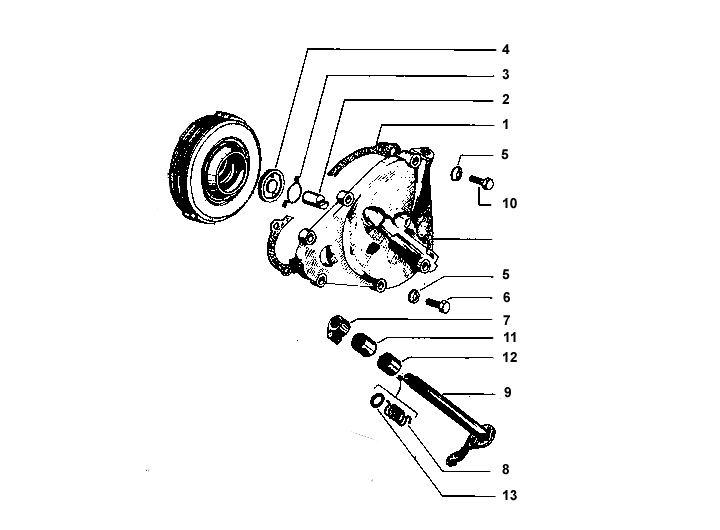 4
3
2
1
5
10
5
6
7
11
12
9
8
13