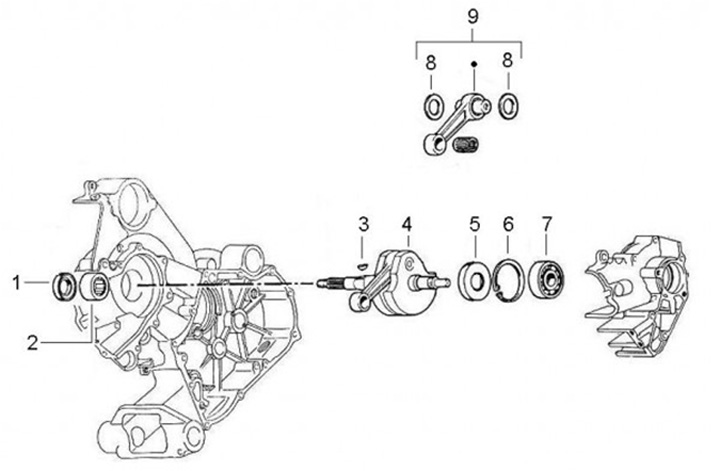 9
8
8
3
4
5
6
7
1
2