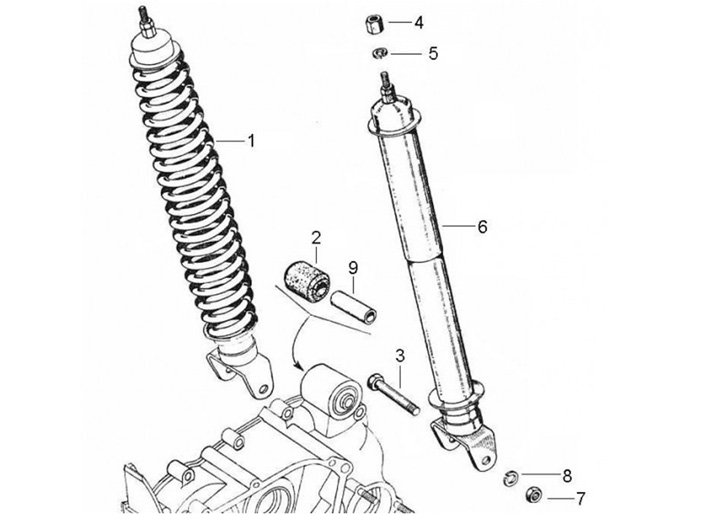 4
5
1
6
2
9
3
8
7