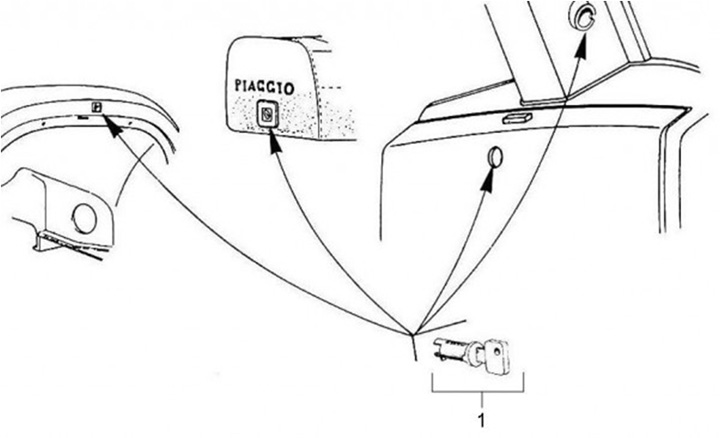 PIAGGIO

1