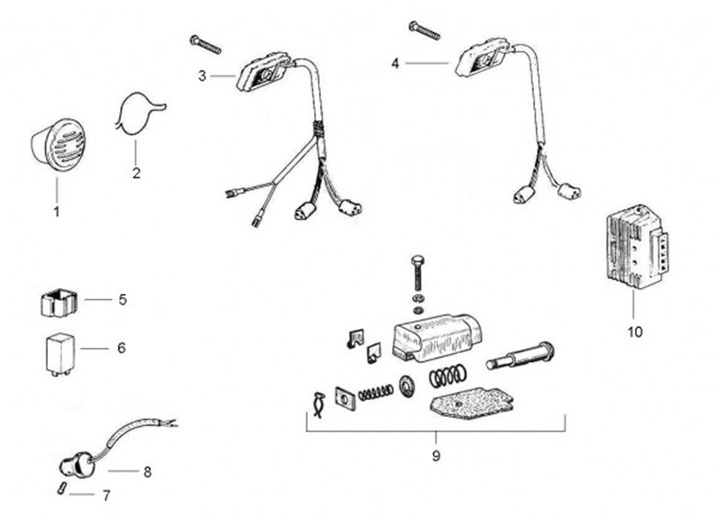 3
4
2
1
5
6
10
9
8
7