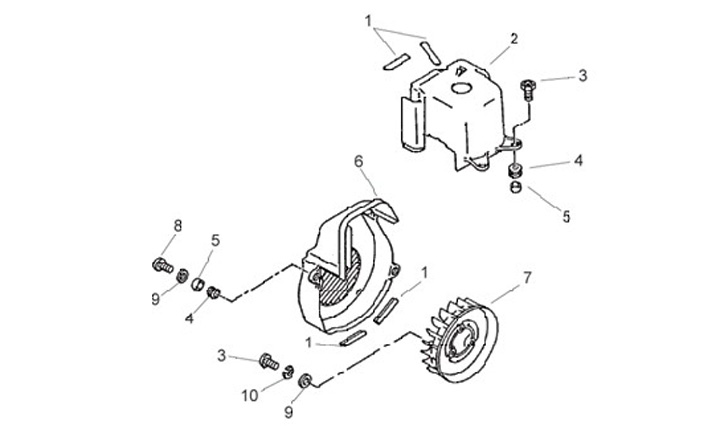 1
2
3
4
5
6
8
5
9
4
1
7
1
3
10
9