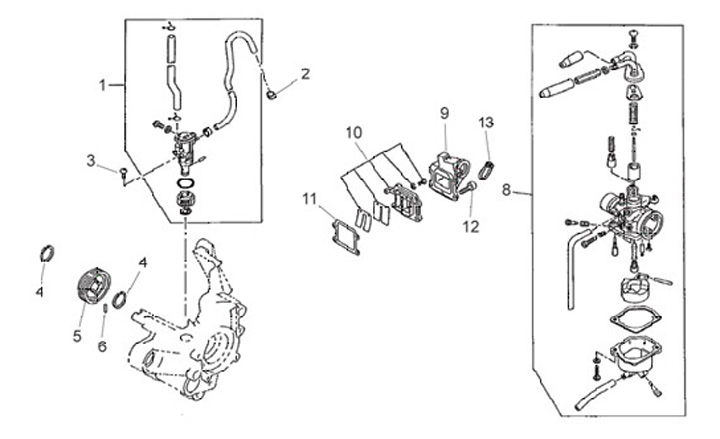 1
2
3
4
4
5
6
10
9
13
11
12
8