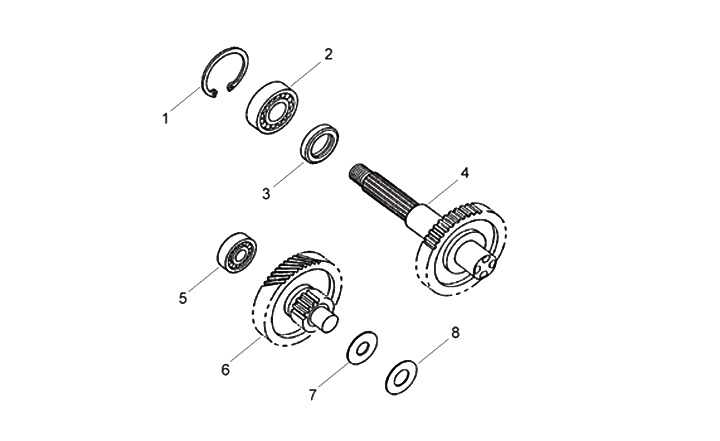 1
2
3
4
5
6
7
8