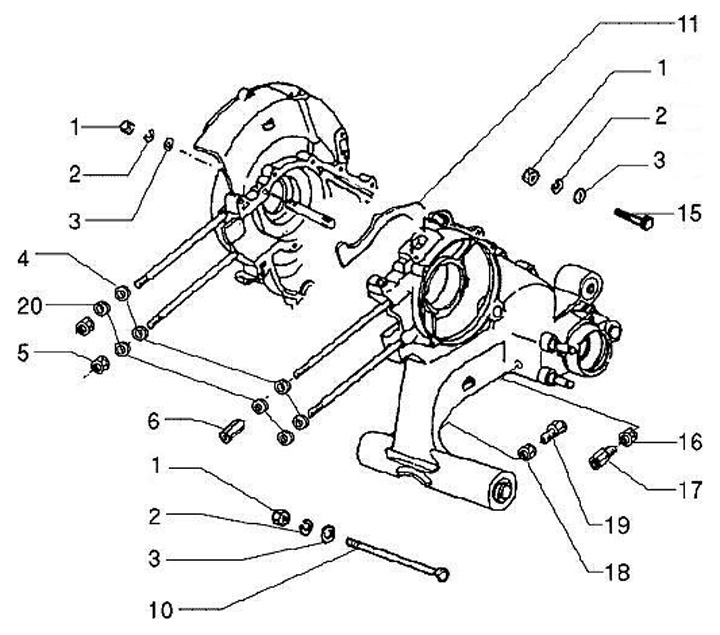 11
1
2
3
15
1
2
3
4
20
5
6
1
2
3
10
16
17
19
18