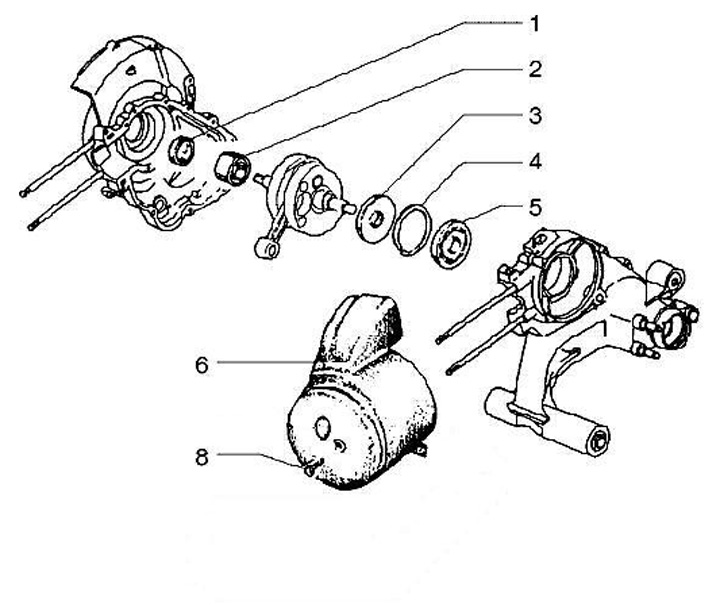 1
2
3
4
5
6
8