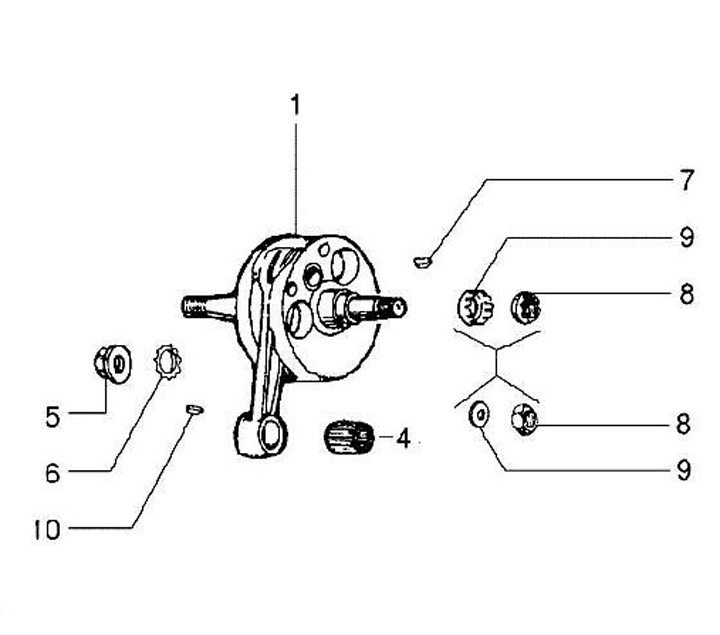 1
7
9
8
5
6
4
8
9
10