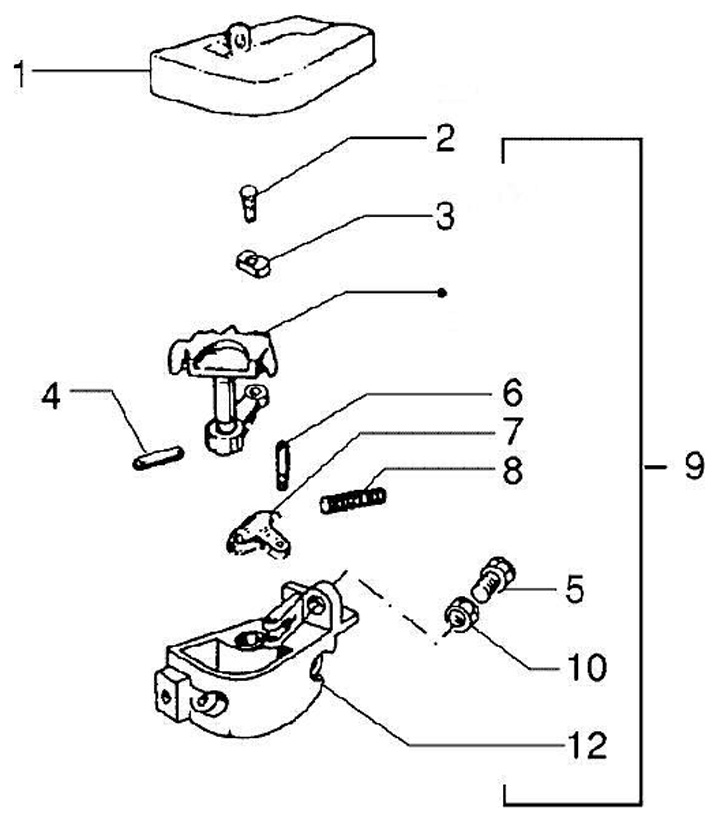 1
2
3
4
6
7
8
9
5
10
12