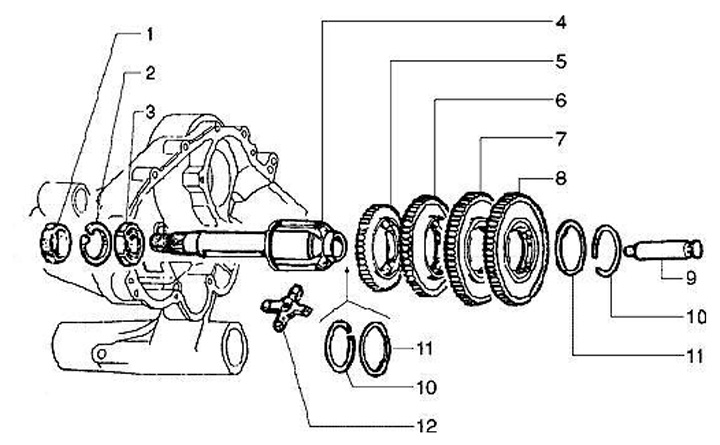 1
2
3
4
5
6
7
8
9
10
11
11
10
12