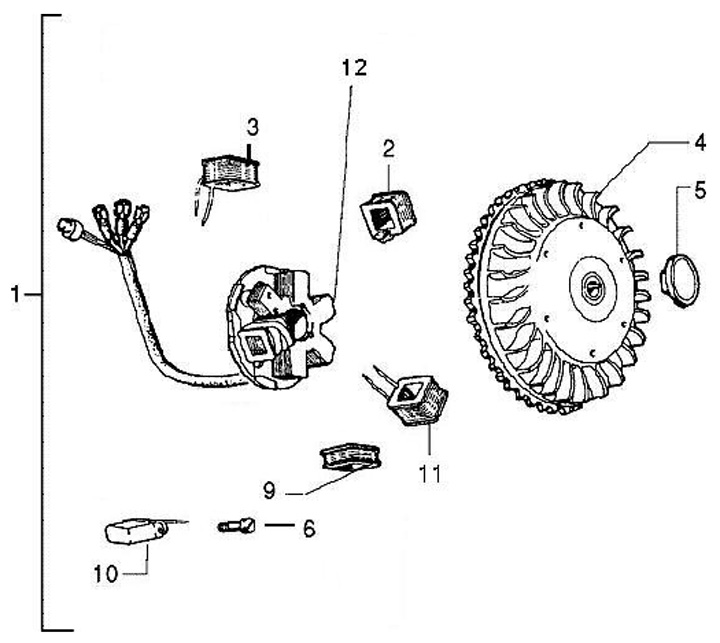 12
3
2
4
5
1
11
9
6
10