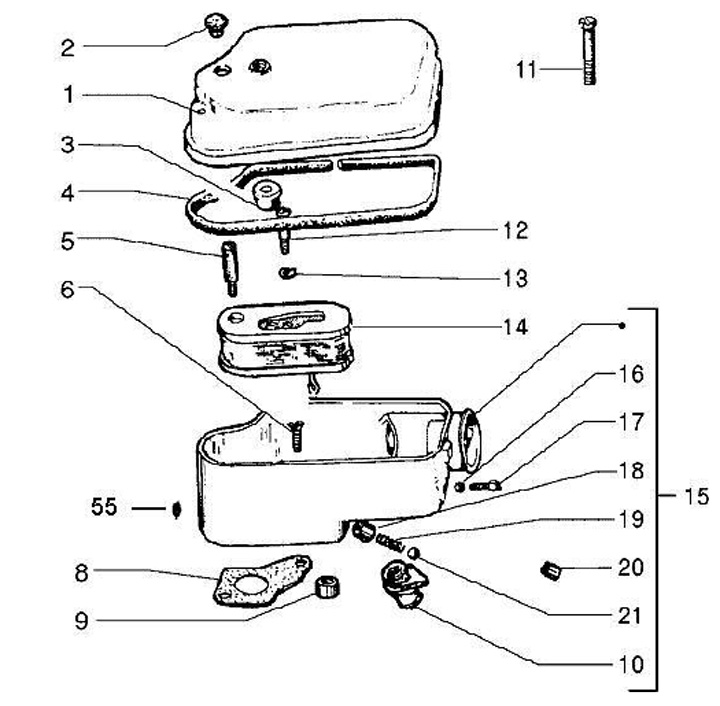 2
1
3
4
5
6
55
8
9
11
12
13
14
16
17
18
19
15
20
21
10