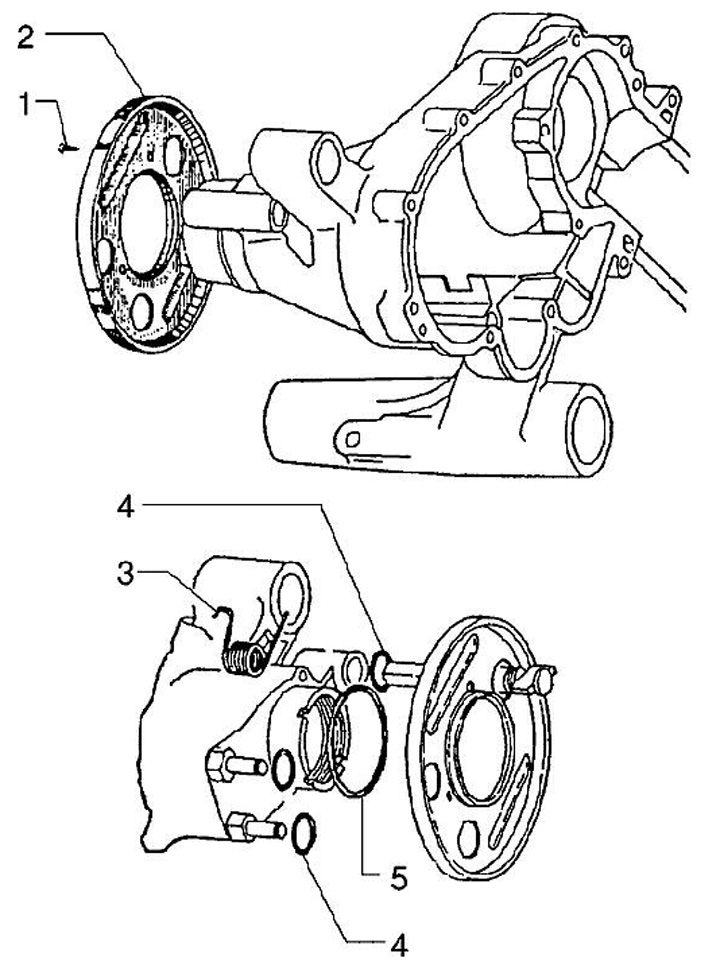 2
1
4
3
5
4