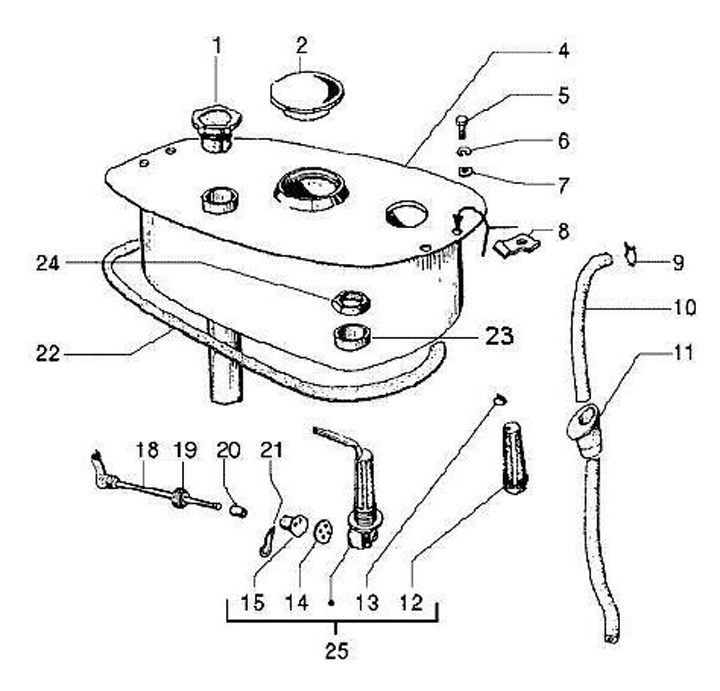 1
2
4
5
6
7
8
9
10
11
24
23
22
18
19
20
21
15
14
13
12
25