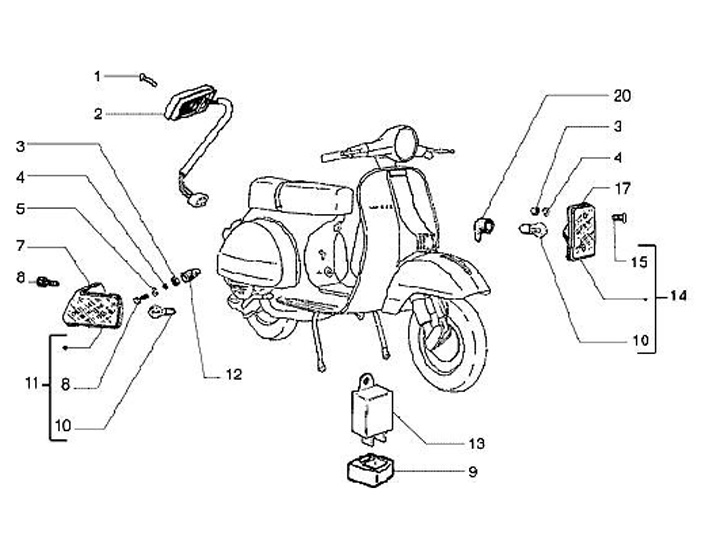 1
2
3
4
5
7
8
11
8
10
12
20
3
4
17
15
14
10
13
9