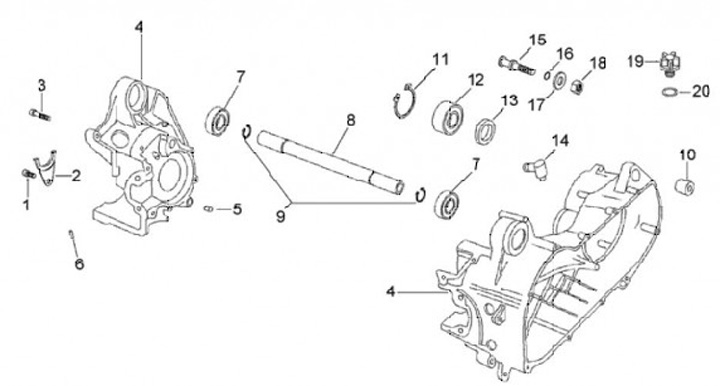 4
3
2
1
5
6
7
8
9
11
12
13
15
16
17
18
19
20
14
7
10
4