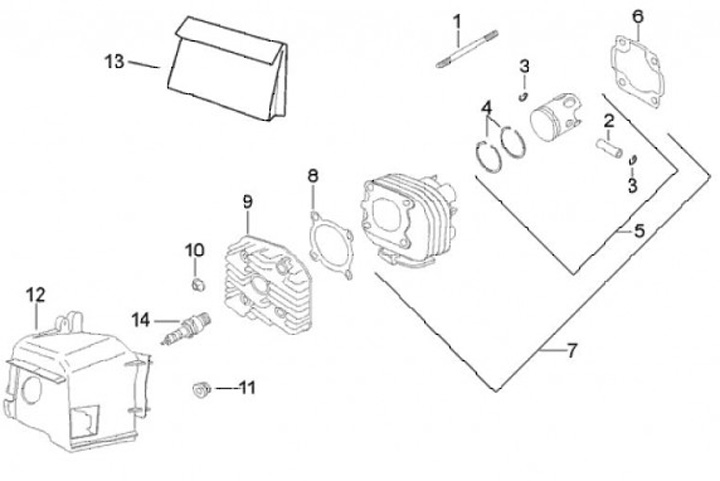 13
1
6
3
4
2
3
8
9
5
10
12
14
7
11