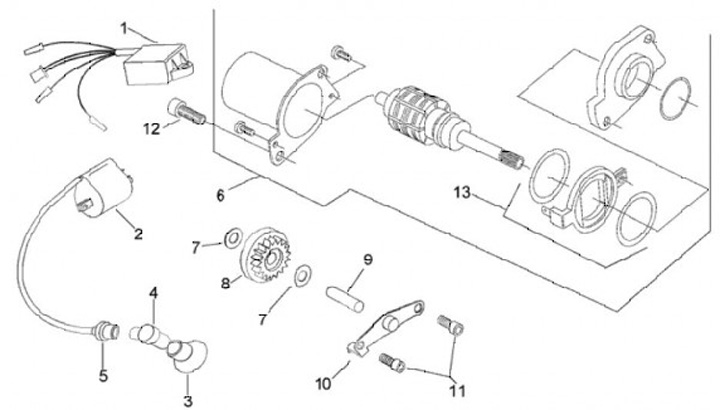 1
12
6
13
2
7
8
9
7
4
5
3
10
11