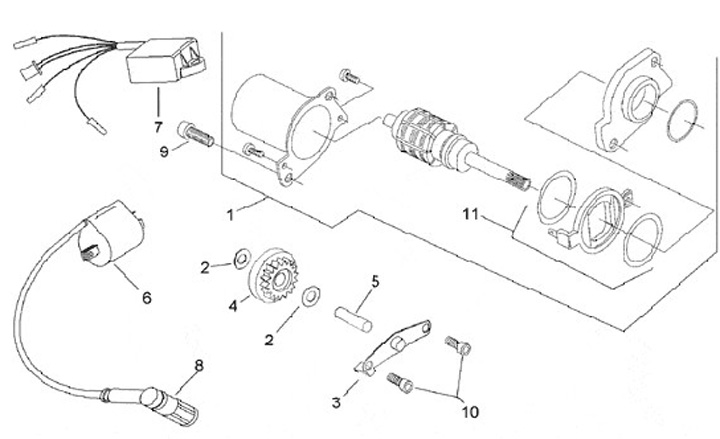 7
9
1
11
2
6
4
5
2
8
3
10