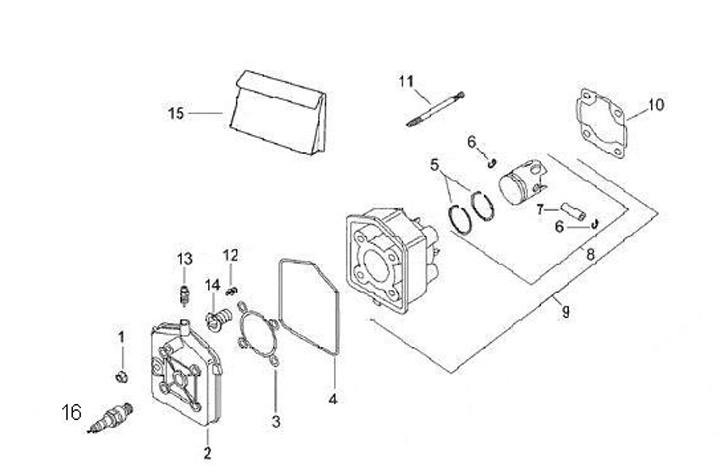 15
11
10
6
5
7
6
8
9
13
12
14
1
16
2
3
4