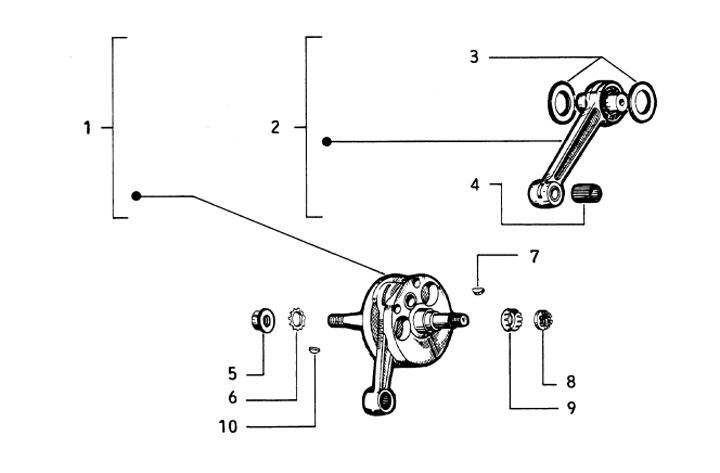 3
1
2
4
7
5
6
10
8
9