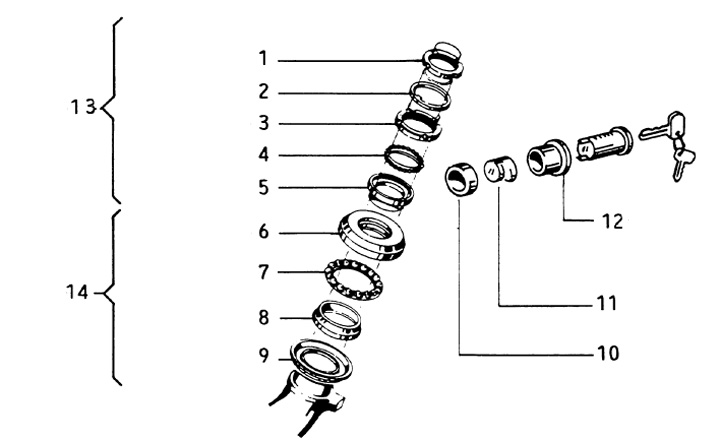 13
14
1
2
3
4
5
6
7
8
9
12
11
10