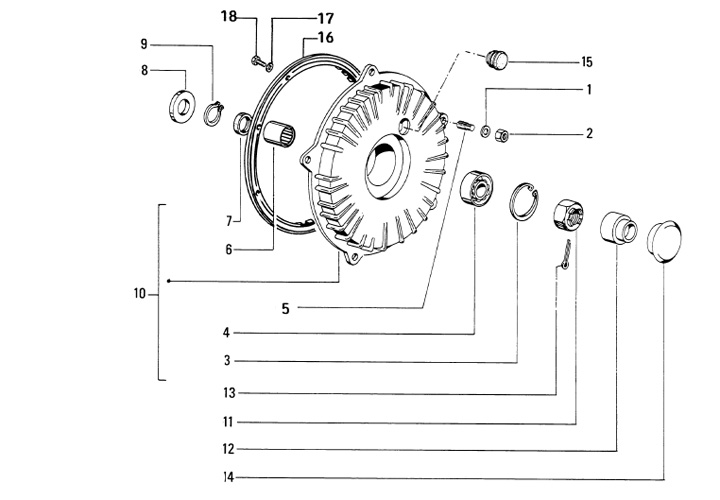 18
17
16
9
8
15
1
2
7
6
10
5
4
3
13
11
12
14