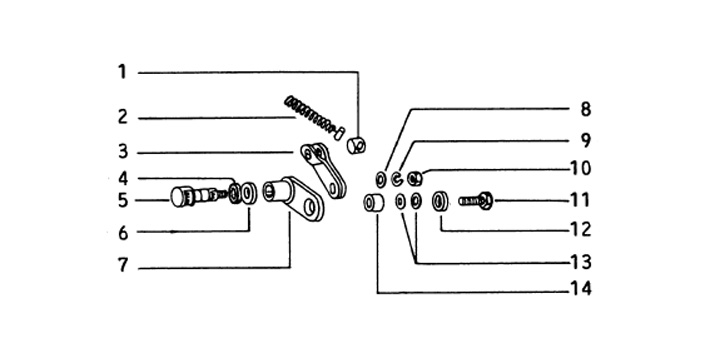 1
2
3
4
5
6
7
8
9
10
11
12
13
14