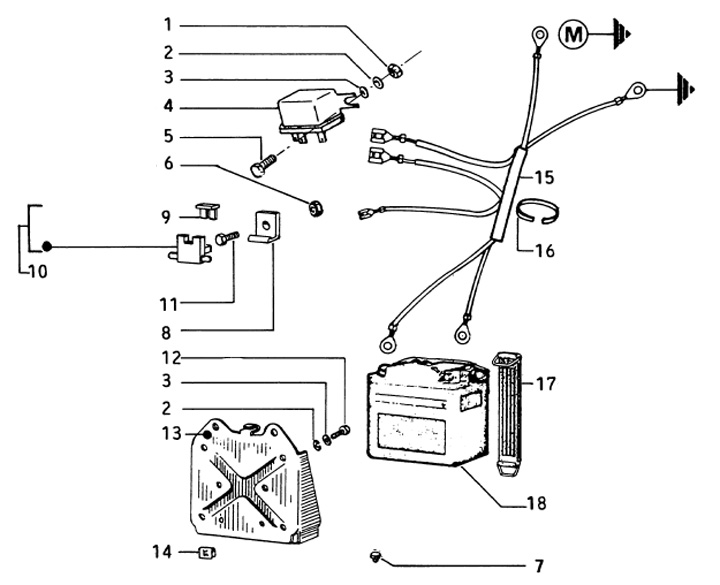 1
2
3
4
5
6
9
10
11
8
12
3
2
13
14
M
15
16
17
18
7