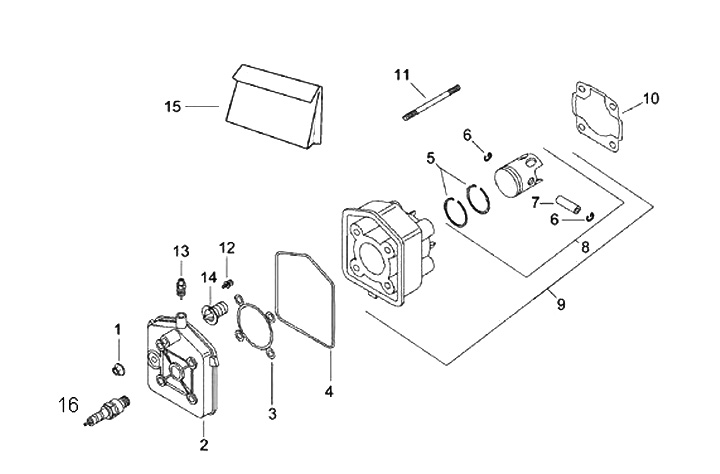 15
11
10
6
5
7
6
8
9
13
12
14
1
16
2
3
4