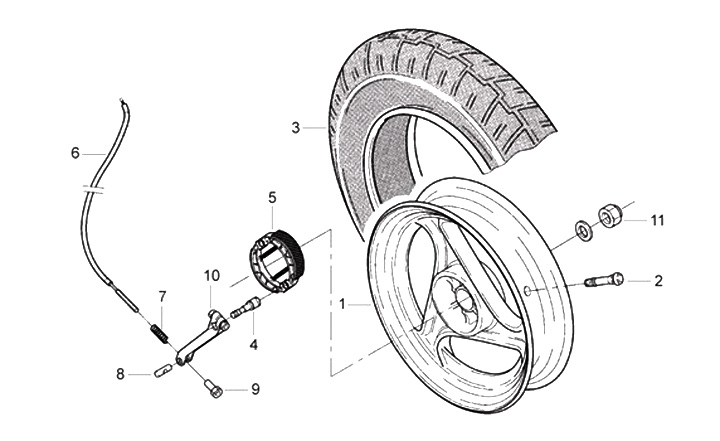 3
6
5
11
10
2
7
1
4
8
9